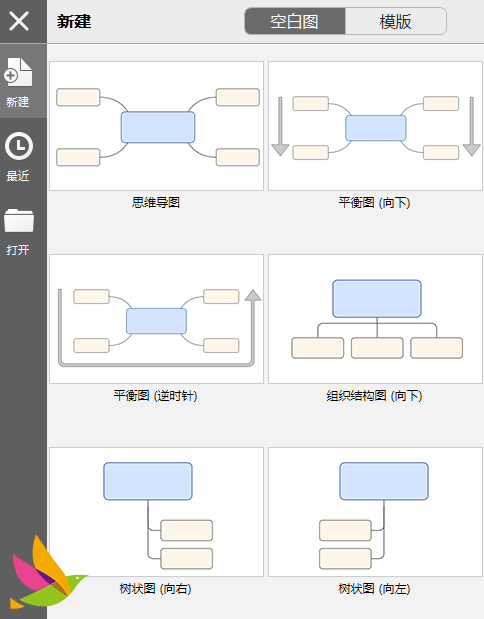 新建

空白图 模版

新建

最近

打开

思维导图

平衡图 (向下)

平衡图 (逆时针)

组织结构图 (向下)

树状图 (向右)

树状图 (向左)