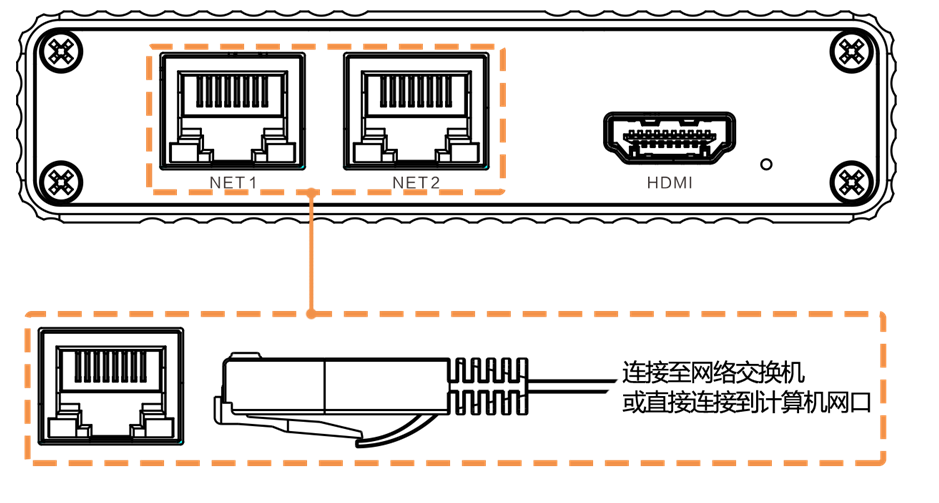 NET1

NET2

HDMI

连接至网络交换机
或直接连接到计算机网口