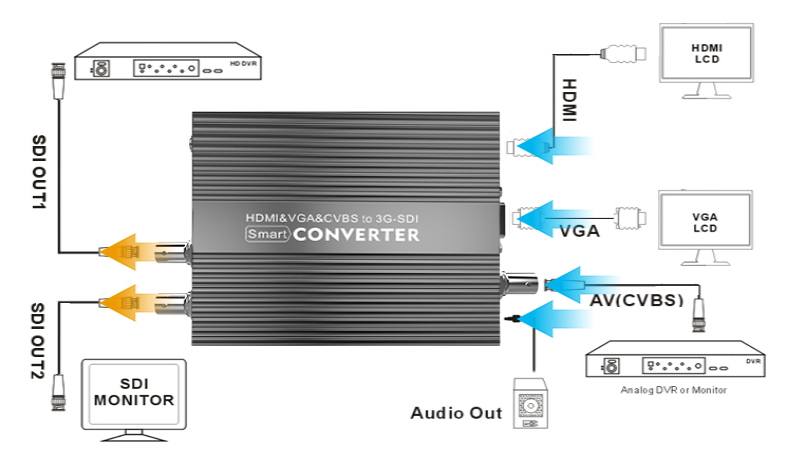 HD DVR

SDI OUT1

SDI OUT2

SDI MONITOR

HDMI&VGA&CVBS to 3G-SDI
Smart CONVERTER

HDMI

HDMI LCD

VGA

VGA LCD

AV(CVBS)

DVR

Analog DVR or Monitor

Audio Out