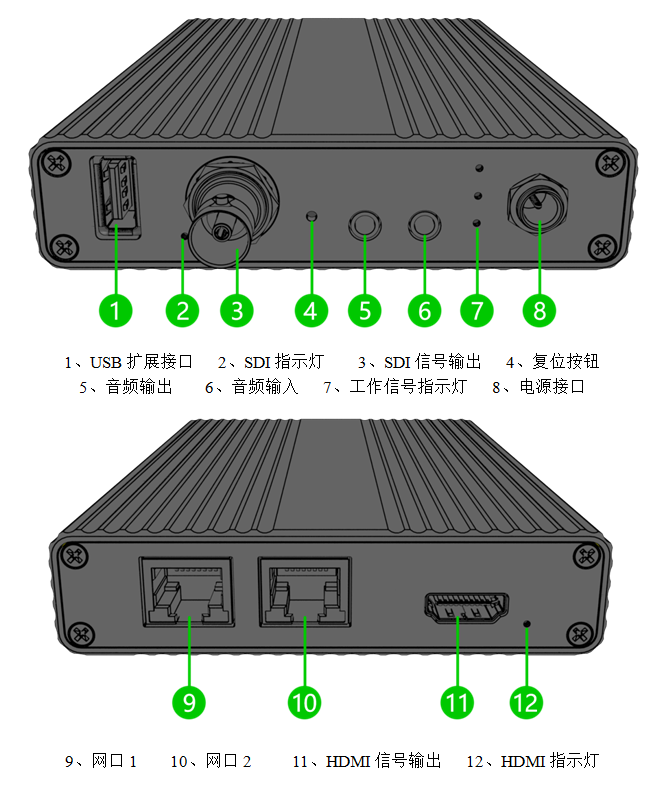 1 2 3 4 5 6 7 8

1、USB 扩展接口　2、SDI 指示灯　3、SDI 信号输出　4、复位按钮
5、音频输出　6、音频输入　7、工作信号指示灯　8、电源接口

9 10 11 12

9、网口 1　10、网口 2　11、HDMI 信号输出　12、HDMI 指示灯