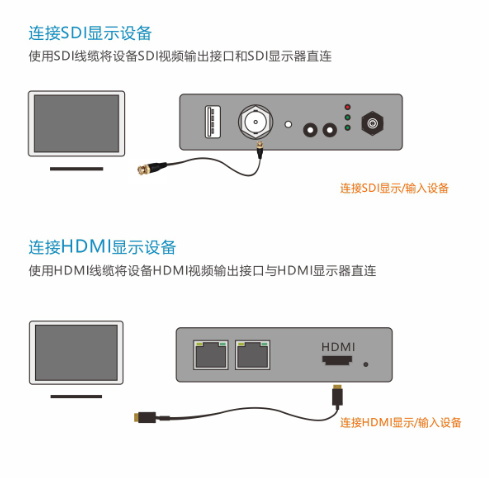 连接SDI显示设备

使用SDI线缆将设备SDI视频输出接口和SDI显示器直连

连接SDI显示/输入设备

连接HDMI显示设备

使用HDMI线缆将设备HDMI视频输出接口与HDMI显示器直连

HDMI

连接HDMI显示/输入设备