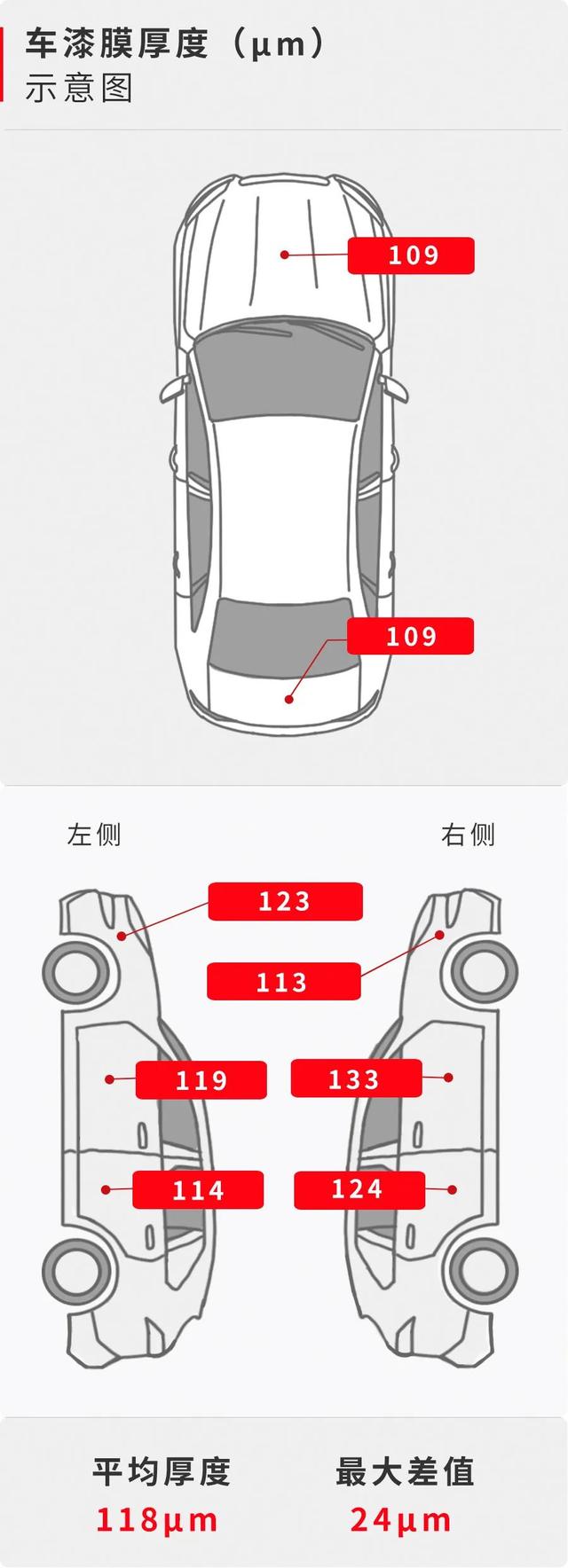 车漆膜厚度（μm）
示意图

109

109

左侧

右侧

123

113

119

133

114

124

平均厚度
118μm

最大差值
24μm