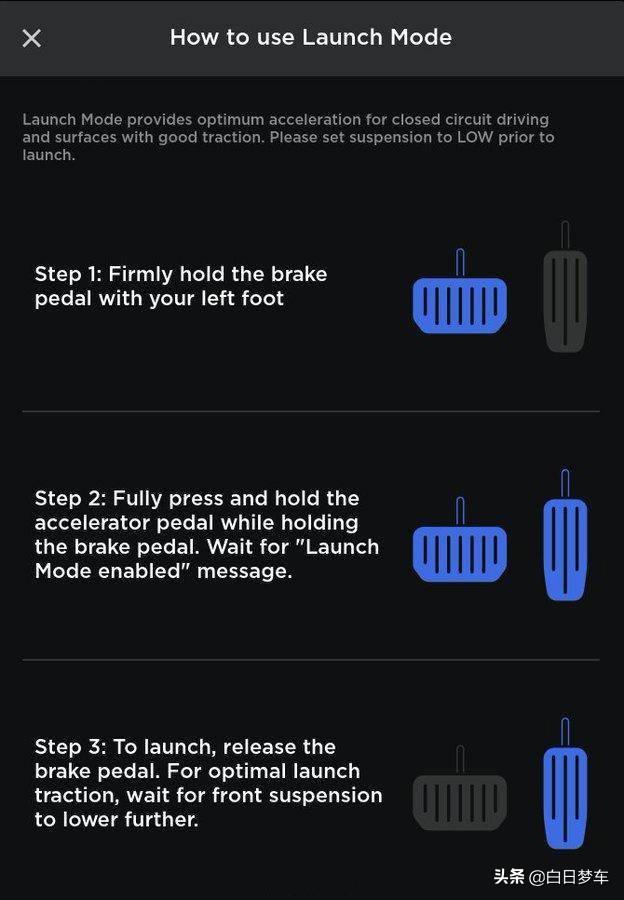 How to use Launch Mode

Launch Mode provides optimum acceleration for closed circuit driving and surfaces with good traction. Please set suspension to LOW prior to launch.

Step 1: Firmly hold the brake pedal with your left foot

Step 2: Fully press and hold the accelerator pedal while holding the brake pedal. Wait for "Launch Mode enabled" message.

Step 3: To launch, release the brake pedal. For optimal launch traction, wait for front suspension to lower further.

头条 @白日梦车