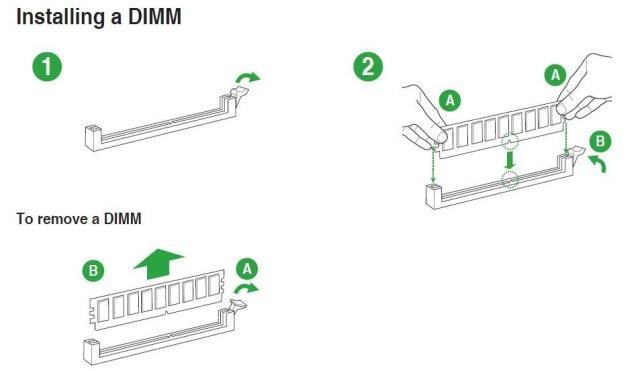 Installing a DIMM

1

2

A

A

B

To remove a DIMM

B

A