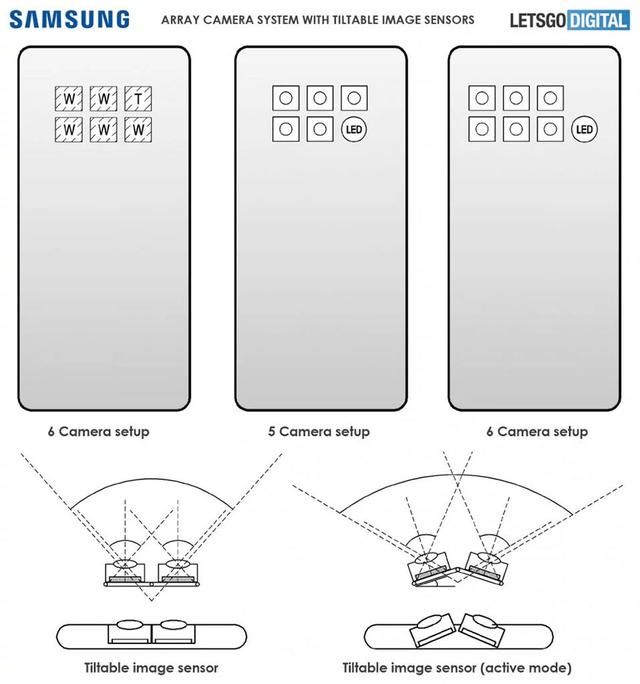 SAMSUNG

ARRAY CAMERA SYSTEM WITH TILTABLE IMAGE SENSORS

LETSGO DIGITAL

W W T
W W W

LED

LED

6 Camera setup

5 Camera setup

6 Camera setup

Tiltable image sensor

Tiltable image sensor (active mode)