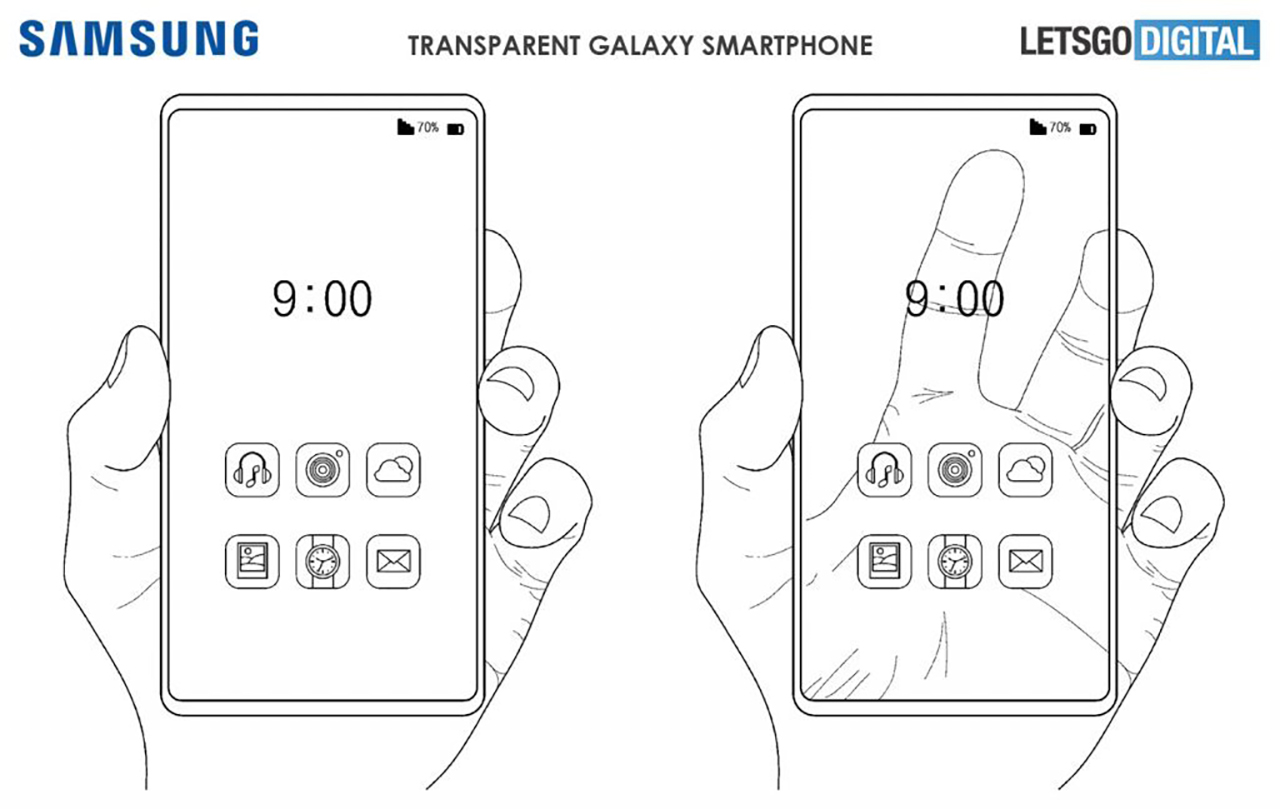 SAMSUNG

TRANSPARENT GALAXY SMARTPHONE

LETSGO DIGITAL

70%

9:00

70%

9:00