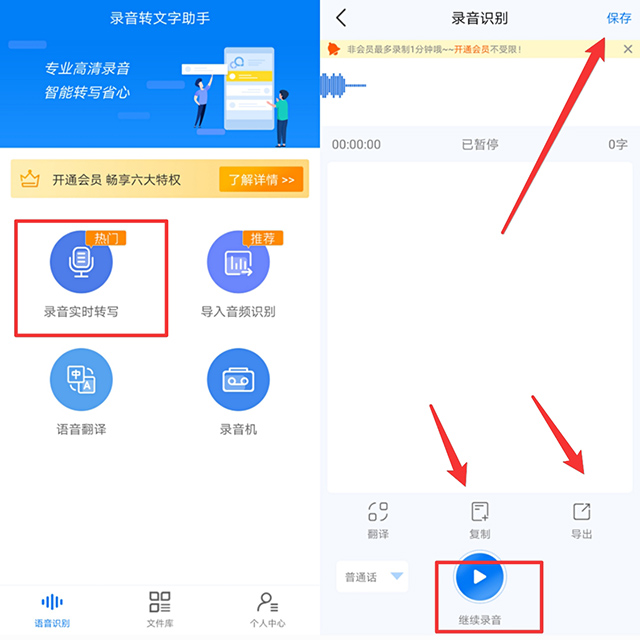 录音转文字助手

专业高清录音
智能转写省心

开通会员 畅享六大特权 了解详情 >>

热门
录音实时转写

推荐
导入音频识别

中 A
语音翻译

录音机

语音识别 文件库 个人中心

录音识别 保存

非会员最多录制1分钟哦~~开通会员不受限!

00:00:00 已暂停 0字

翻译 复制 导出

普通话

继续录音