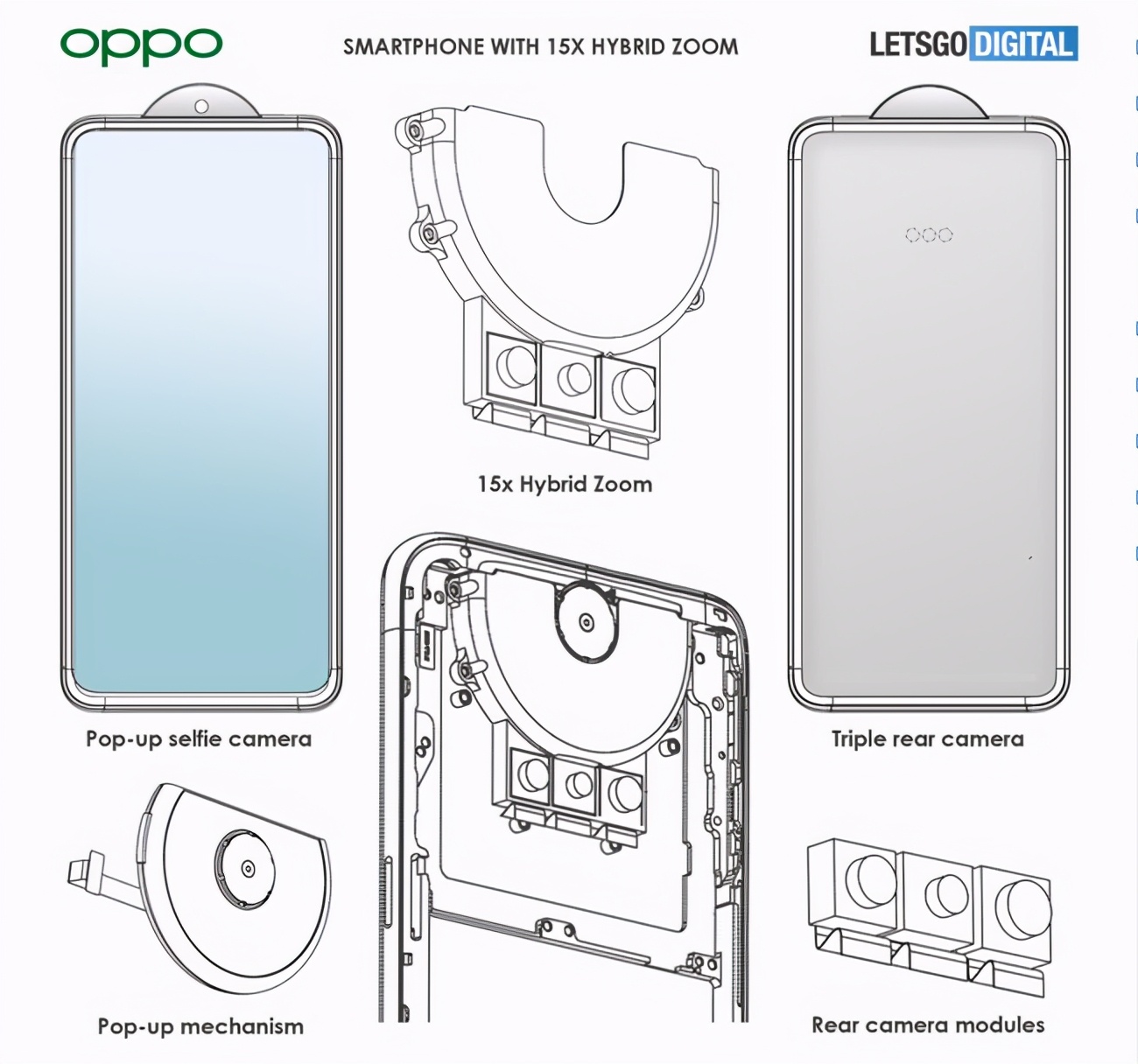 oppo

SMARTPHONE WITH 15X HYBRID ZOOM

LETSGO DIGITAL

15x Hybrid Zoom

Pop-up selfie camera

Triple rear camera

Pop-up mechanism

Rear camera modules