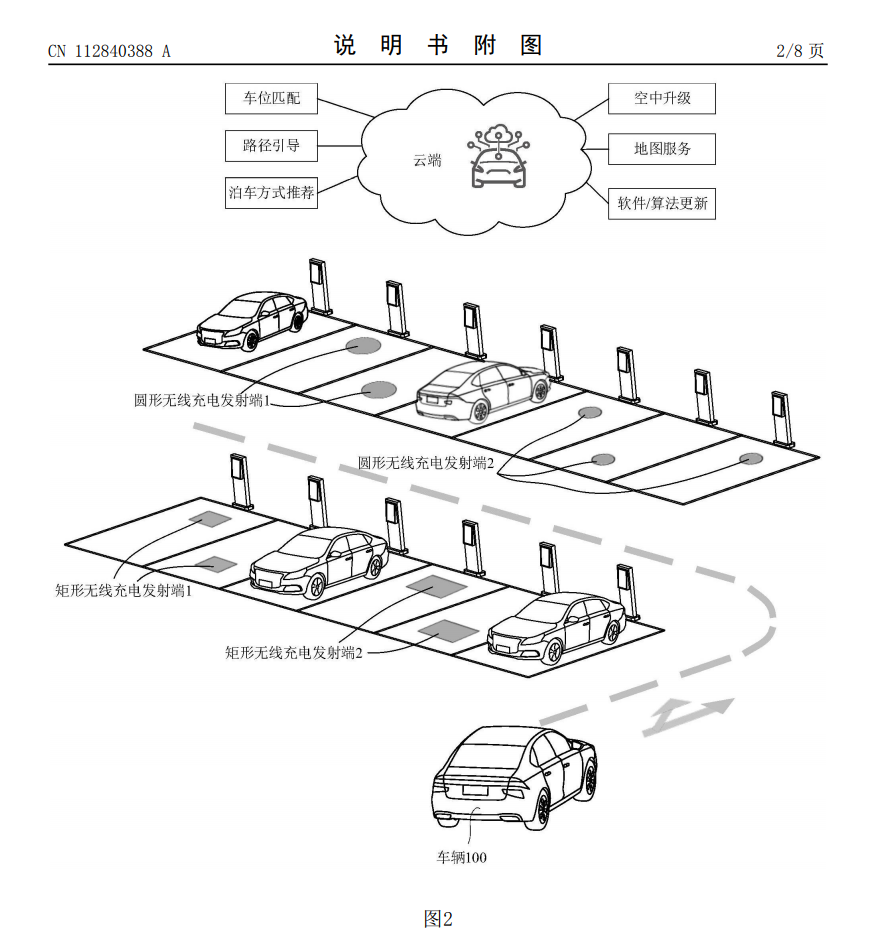 CN 112840388 A

说 明 书 附 图

2/8 页

车位匹配

路径引导

泊车方式推荐

云端

空中升级

地图服务

软件/算法更新

圆形无线充电发射端1

圆形无线充电发射端2

矩形无线充电发射端1

矩形无线充电发射端2

车辆100

图2