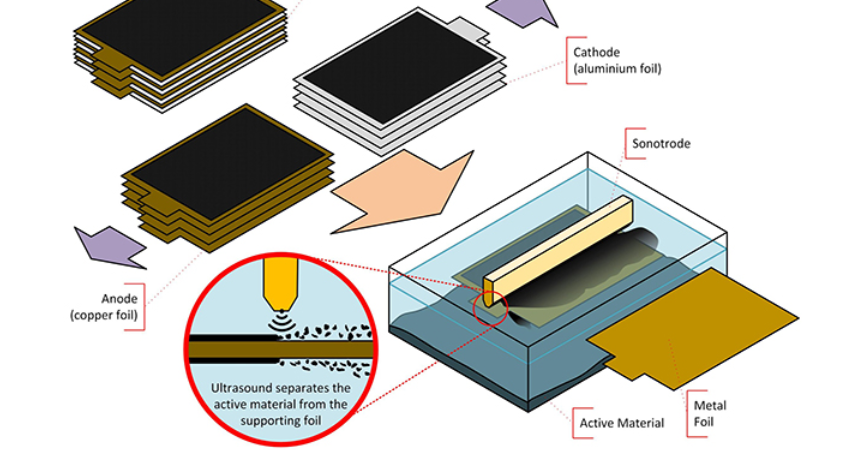 Cathode
(aluminium foil)

Sonotrode

Anode
(copper foil)

Ultrasound separates the active material from the supporting foil

Active Material

Metal
Foil