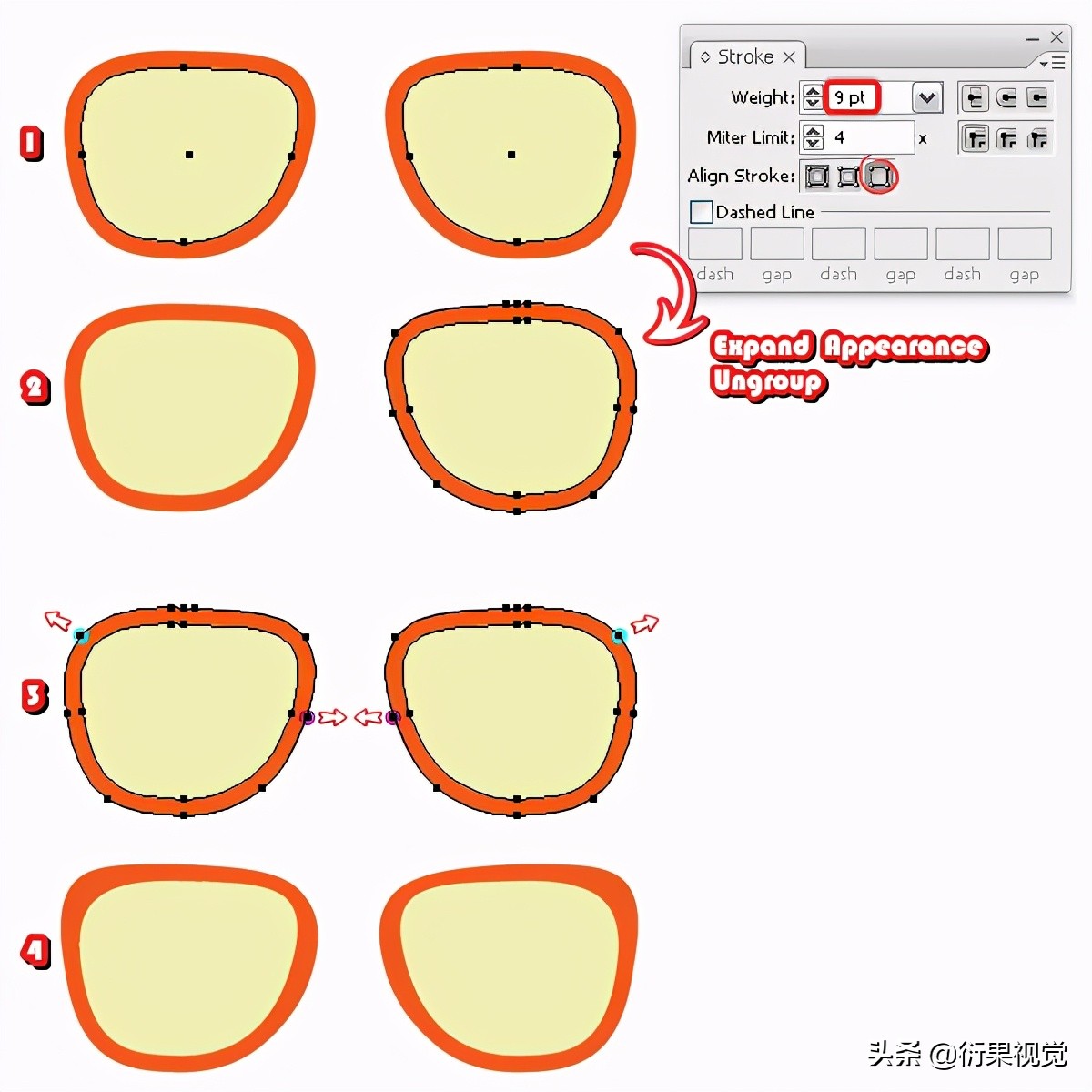 1

Stroke

Weight: 9 pt

Miter Limit: 4 x

Align Stroke:

Dashed Line

dash gap dash gap dash gap

2

Expand Appearance
Ungroup

3

4

头条 @衍果视觉