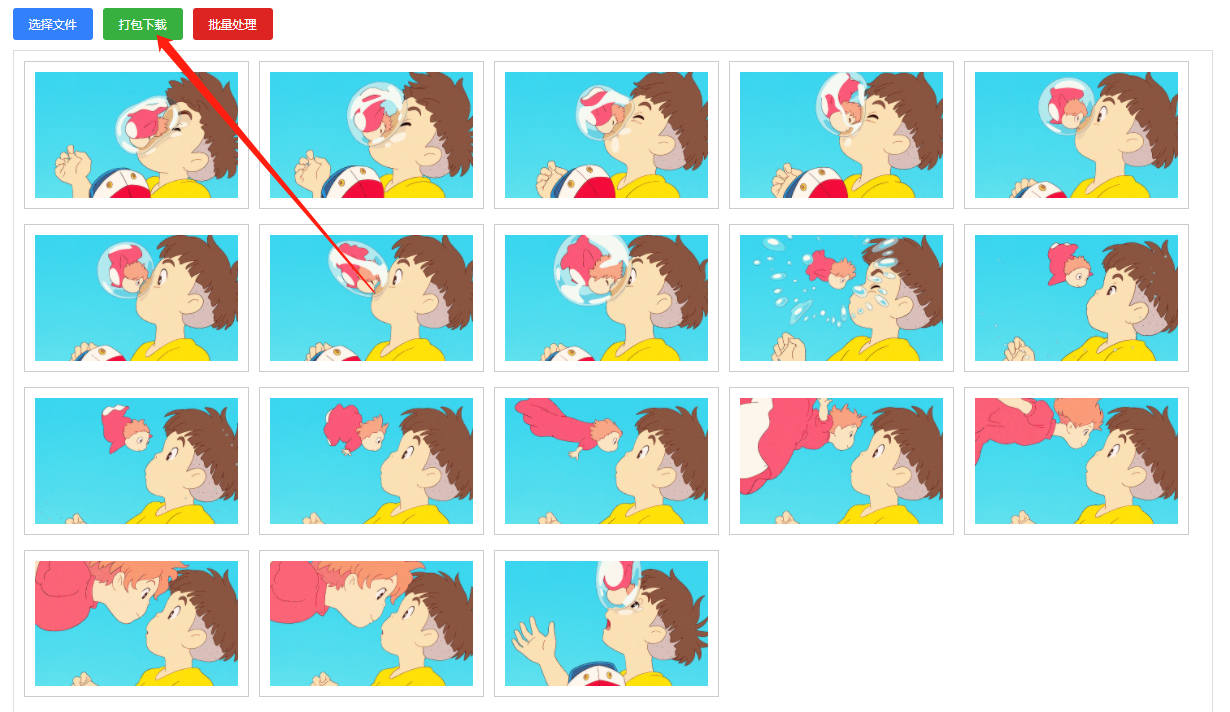 选择文件 打包下载 批量处理